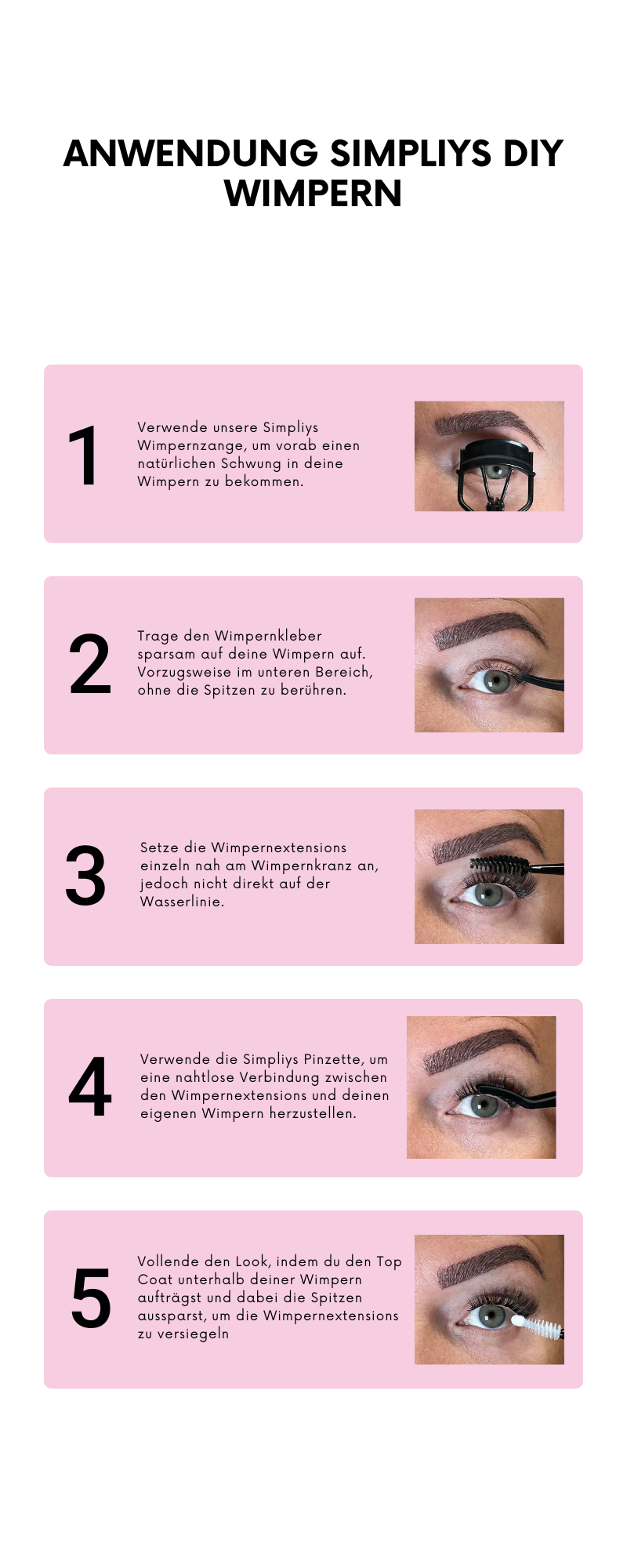 ANWENDUNG SIMPLIYS DIY WIMPERN

1

Verwende unsere Simpliys Wimpernzange, um vorab einen natürlichen Schwung in deine Wimpern zu bekommen.

2

Trage den Wimpernkleber sparsam auf deine Wimpern auf. Vorzugsweise im unteren Bereich, ohne die Spitzen zu berühren.

3

Setze die Wimpernextensions einzeln nah am Wimpernkranz an, jedoch nicht direkt auf der Wasserlinie.

4

Verwende die Simpliys Pinzette, um eine nahtlose Verbindung zwischen den Wimpernextensions und deinen eigenen Wimpern herzustellen.

5

Vollende den Look, indem du den Top Coat unterhalb deiner Wimpern aufträgst und dabei die Spitzen aussparst, um die Wimpernextensions zu versiegeln